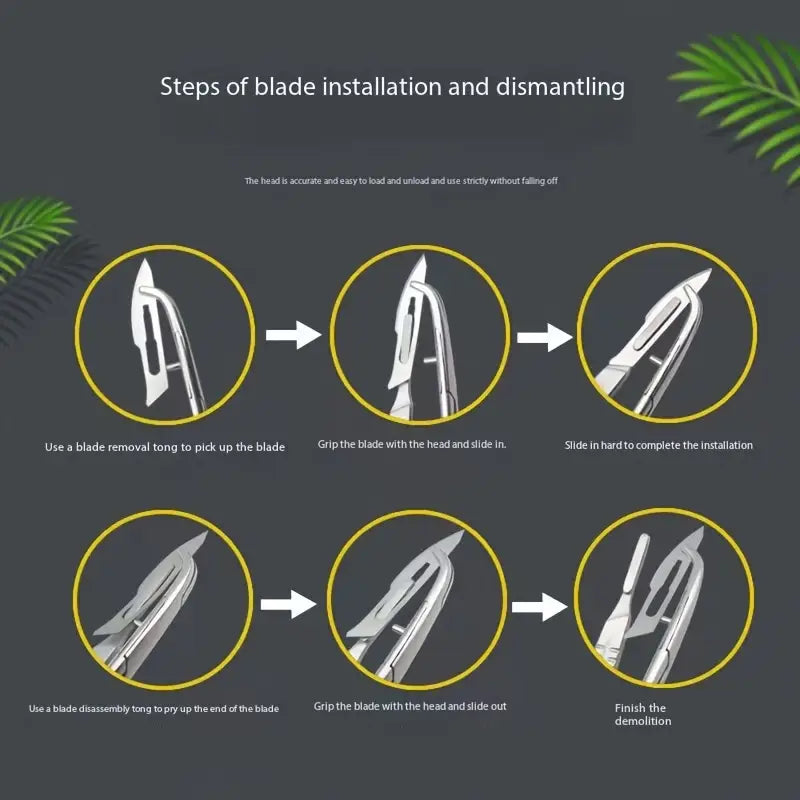 Steps of blade installation and dismantling

The head is accurate and easy to load and unload and use strictly without falling off

Use a blade removal tong to pick up the blade

Grip the blade with the head and slide in.

Slide in hard to complete the installation

Use a blade disassembly tong to pry up the end of the blade

Grip the blade with the head and slide out

Finish the demolition